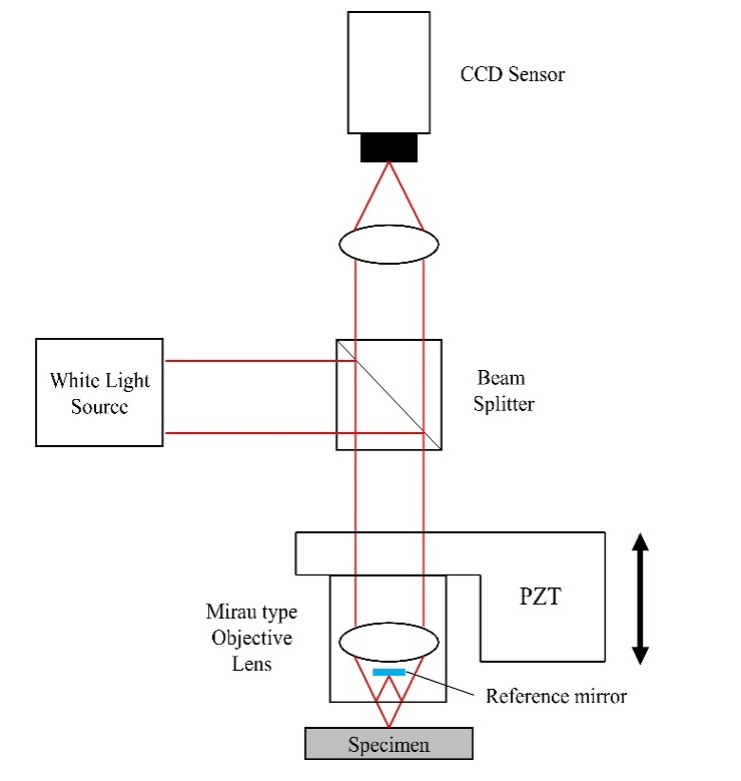 CCD Sensor

White Light Source

Beam Splitter

PZT

Mirau type Objective Lens

Reference mirror

Specimen